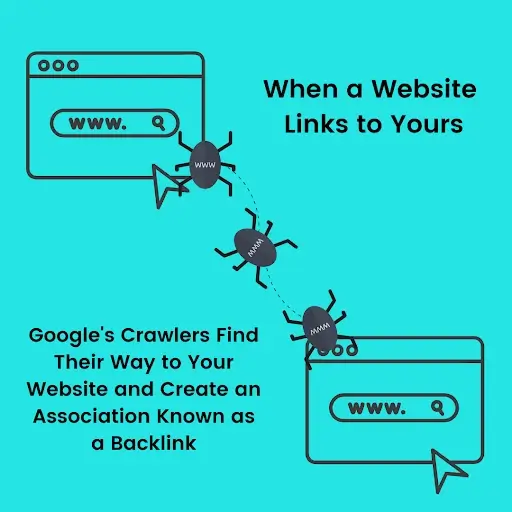 www.

When a Website Links to Yours

www

www

www

Google's Crawlers Find Their Way to Your Website and Create an Association Known as a Backlink

www.